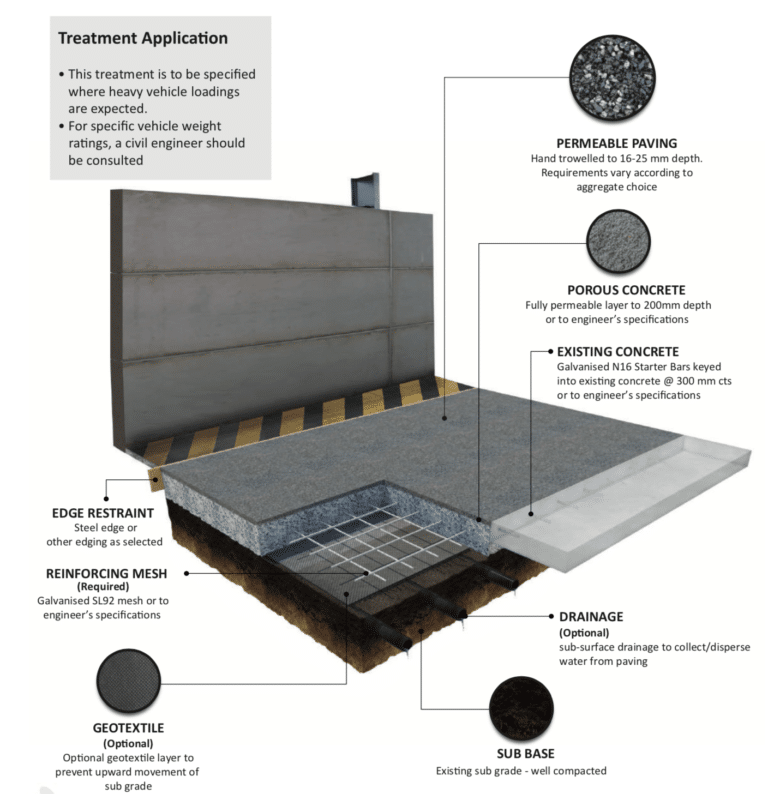 Treatment Application

• This treatment is to be specified where heavy vehicle loadings are expected.
• For specific vehicle weight ratings, a civil engineer should be consulted

PERMEABLE PAVING
Hand trowelled to 16-25 mm depth. Requirements vary according to aggregate choice

POROUS CONCRETE
Fully permeable layer to 200mm depth or to engineer's specifications

EXISTING CONCRETE
Galvanised N16 Starter Bars keyed into existing concrete @ 300 mm cts or to engineer's specifications

EDGE RESTRAINT
Steel edge or other edging as selected

REINFORCING MESH
(Required)
Galvanised SL92 mesh or to engineer's specifications

DRAINAGE
(Optional)
sub-surface drainage to collect/disperse water from paving

GEOTEXTILE
(Optional)
Optional geotextile layer to prevent upward movement of sub grade

SUB BASE
Existing sub grade - well compacted