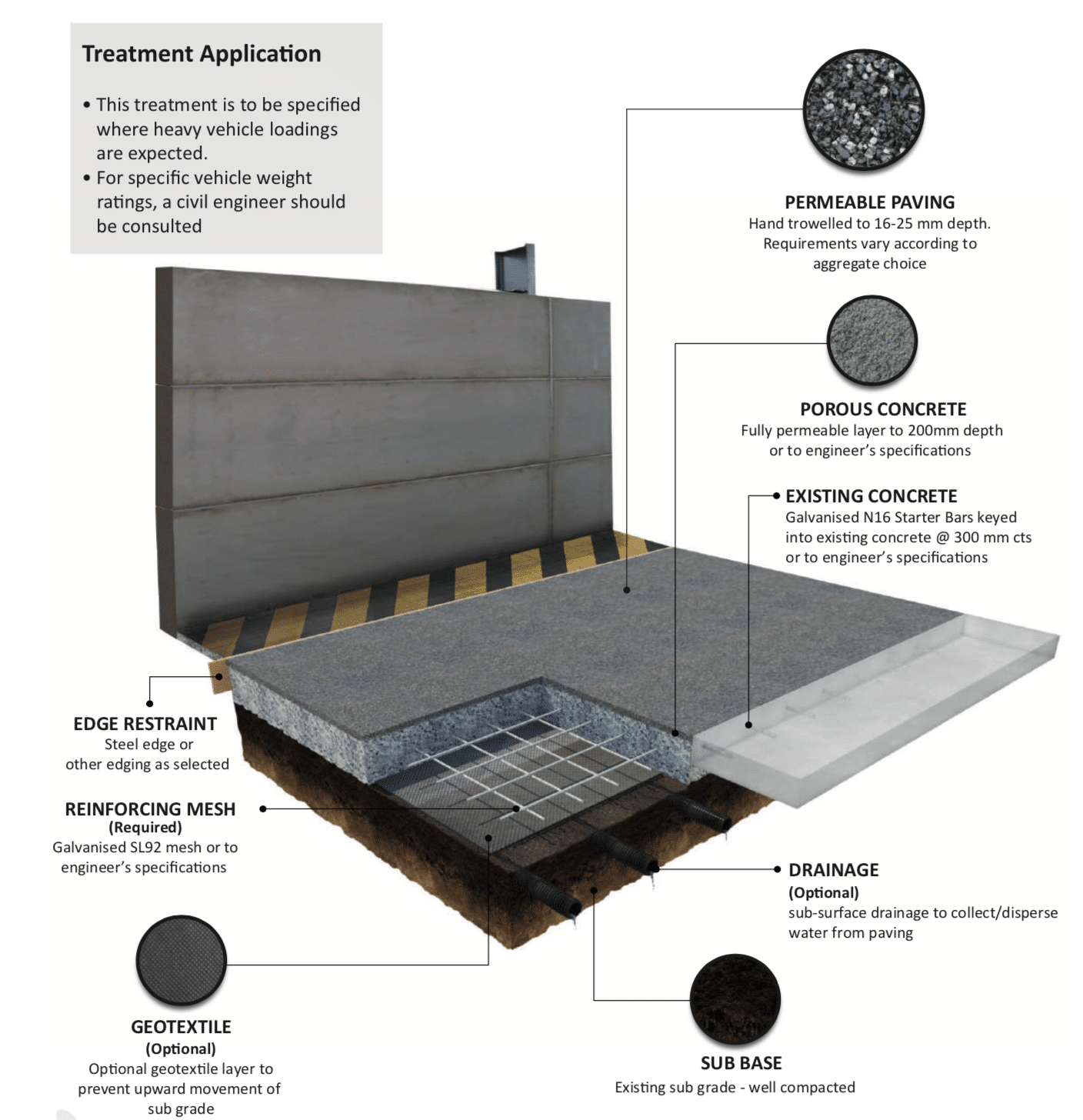 Treatment Application

• This treatment is to be specified where heavy vehicle loadings are expected.
• For specific vehicle weight ratings, a civil engineer should be consulted

PERMEABLE PAVING
Hand trowelled to 16-25 mm depth. Requirements vary according to aggregate choice

POROUS CONCRETE
Fully permeable layer to 200mm depth or to engineer's specifications

EXISTING CONCRETE
Galvanised N16 Starter Bars keyed into existing concrete @ 300 mm cts or to engineer's specifications

EDGE RESTRAINT
Steel edge or other edging as selected

REINFORCING MESH
(Required)
Galvanised SL92 mesh or to engineer's specifications

DRAINAGE
(Optional)
sub-surface drainage to collect/disperse water from paving

GEOTEXTILE
(Optional)
Optional geotextile layer to prevent upward movement of sub grade

SUB BASE
Existing sub grade - well compacted